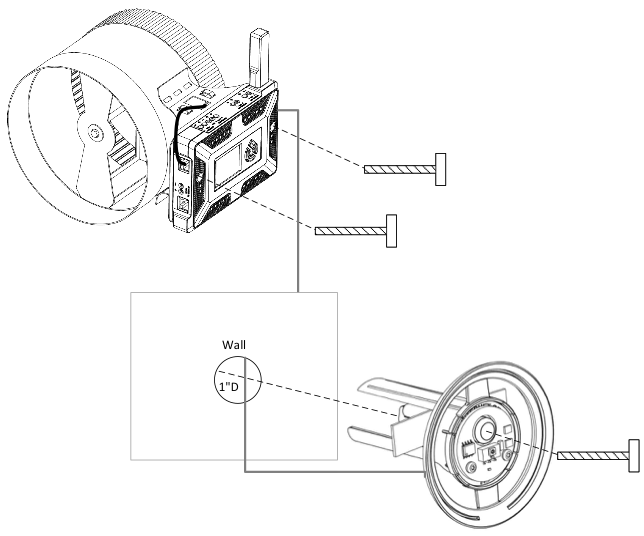 Wall

1"D